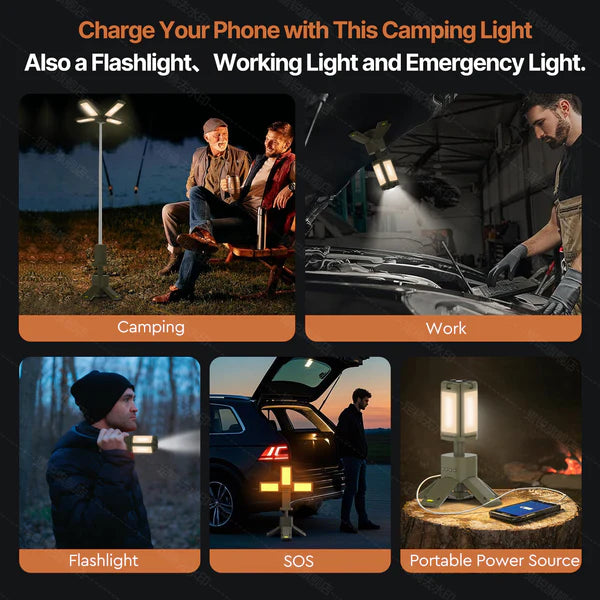 Charge Your Phone with This Camping Light
Also a Flashlight、 Working Light and Emergency Light.

Camping

Work

Flashlight

SOS

Portable Power Source